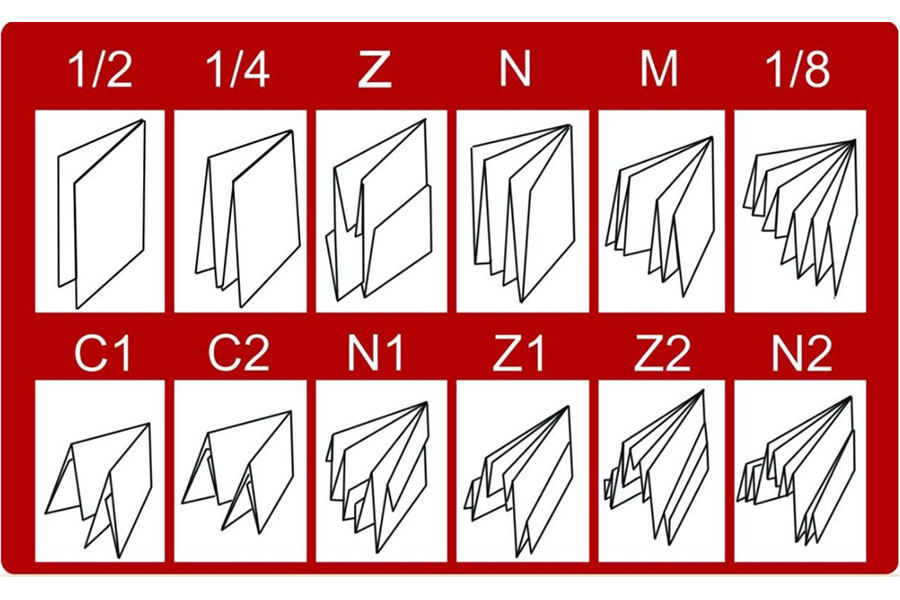 1/2 1/4 Z N M 1/8

C1 C2 N1 Z1 Z2 N2